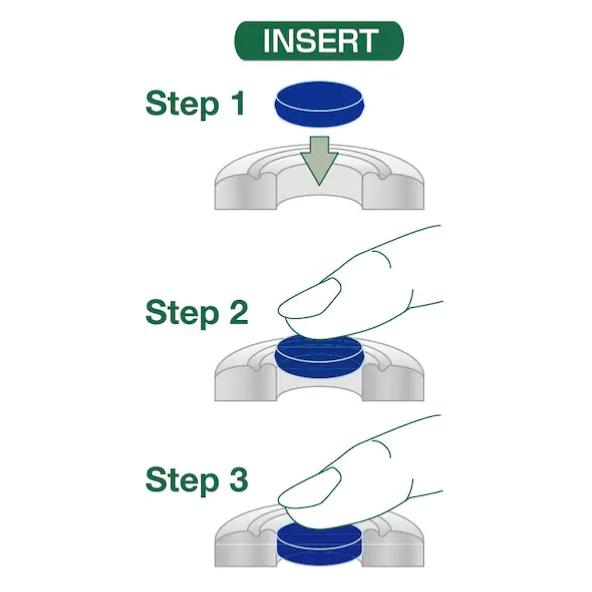 INSERT

Step 1

Step 2

Step 3